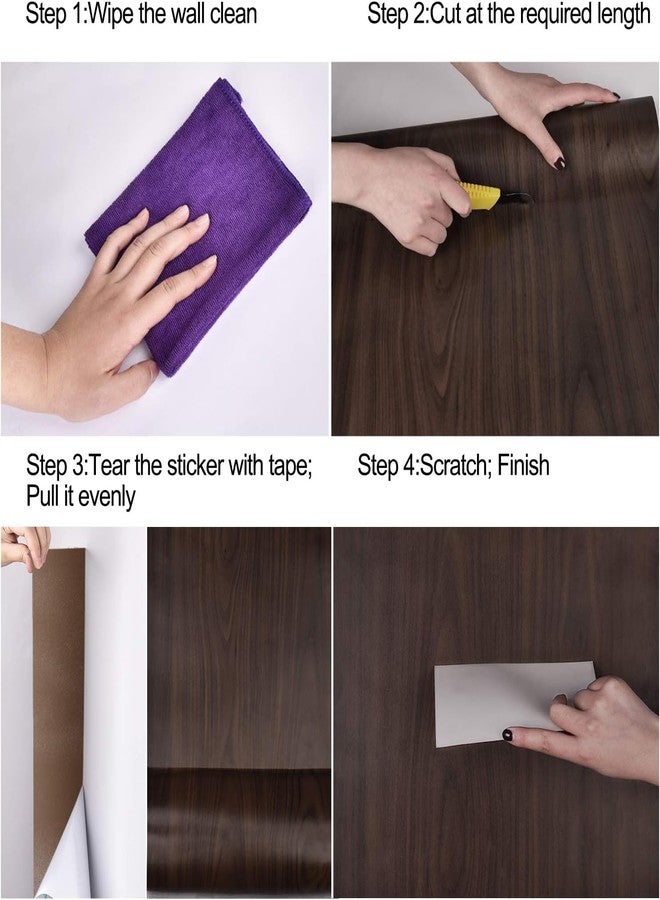 Step 1:Wipe the wall clean

Step 2:Cut at the required length

Step 3:Tear the sticker with tape; Pull it evenly

Step 4:Scratch; Finish